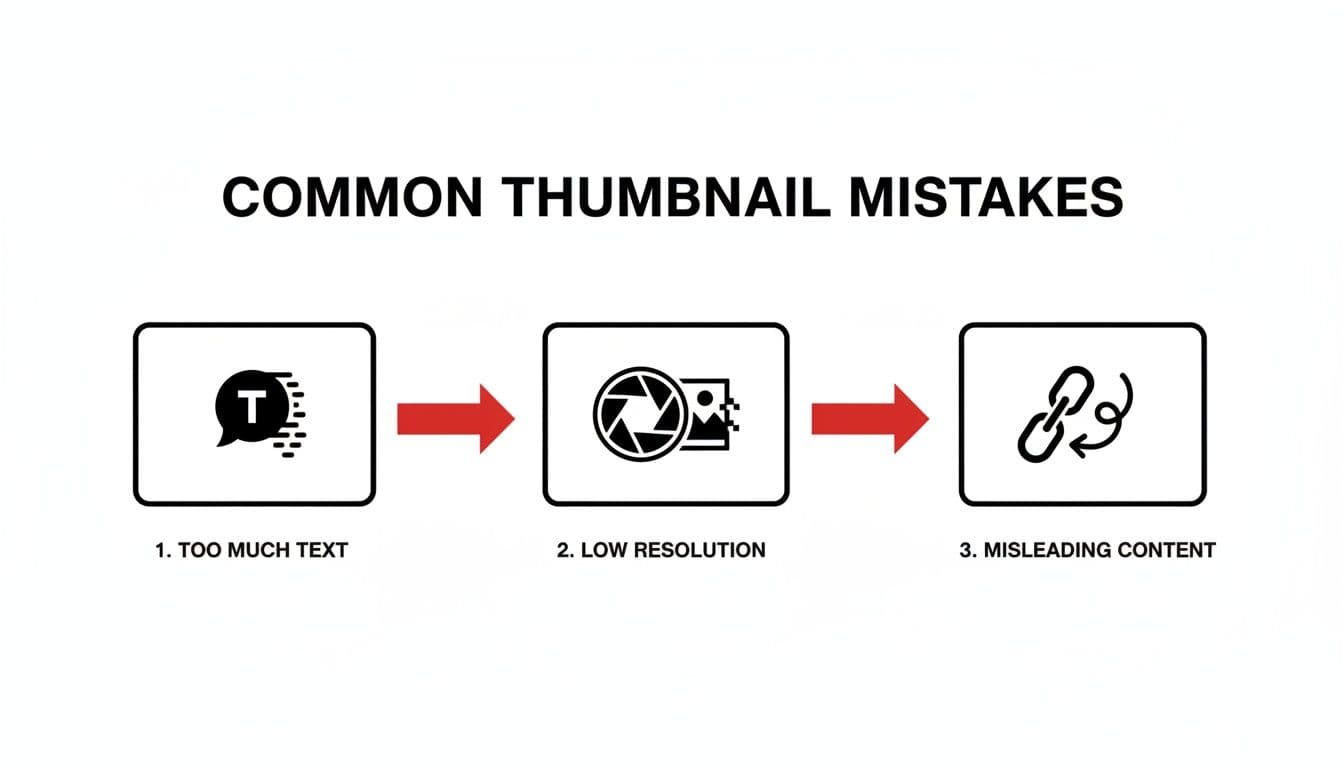 COMMON THUMBNAIL MISTAKES

T

1. TOO MUCH TEXT

2. LOW RESOLUTION

3. MISLEADING CONTENT